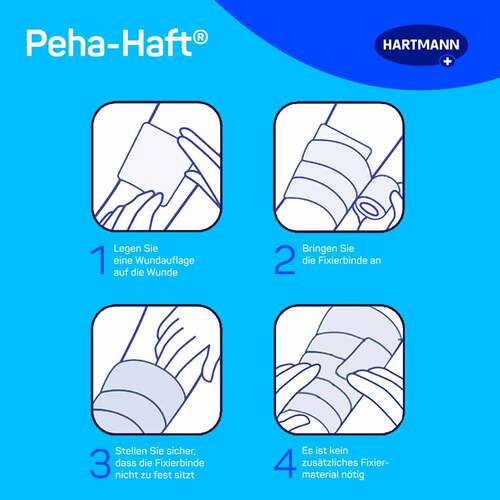 Peha-Haft®

HARTMANN

1 Legen Sie eine Wundauflage auf die Wunde

2 Bringen Sie die Fixierbinde an

3 Stellen Sie sicher, dass die Fixierbinde nicht zu fest sitzt

4 Es ist kein zusätzliches Fixiermaterial nötig