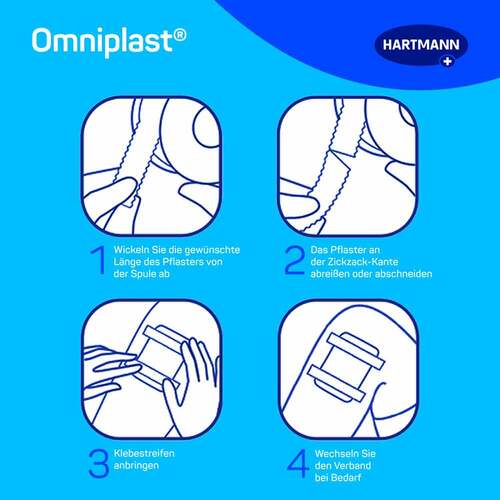 Omniplast®

HARTMANN

1 Wickeln Sie die gewünschte Länge des Pflasters von der Spule ab

2 Das Pflaster an der Zickzack-Kante abreißen oder abschneiden

3 Klebestreifen anbringen

4 Wechseln Sie den Verband bei Bedarf