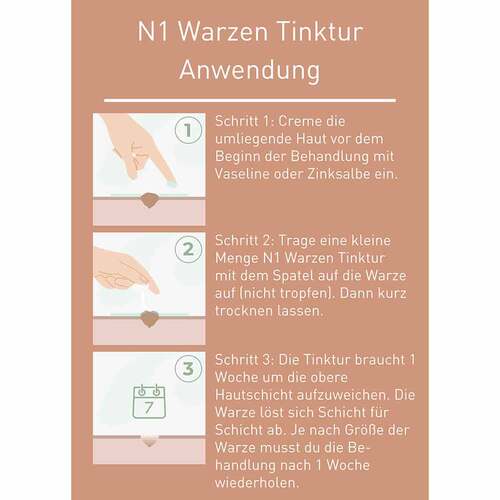 N1 Warzen Tinktur
Anwendung

1

Schritt 1: Creme die umliegende Haut vor dem Beginn der Behandlung mit Vaseline oder Zinksalbe ein.

2

Schritt 2: Trage eine kleine Menge N1 Warzen Tinktur mit dem Spatel auf die Warze auf (nicht tropfen). Dann kurz trocknen lassen.

3

7

Schritt 3: Die Tinktur braucht 1 Woche um die obere Hautschicht aufzuweichen. Die Warze löst sich Schicht für Schicht ab. Je nach Größe der Warze musst du die Behandlung nach 1 Woche wiederholen.