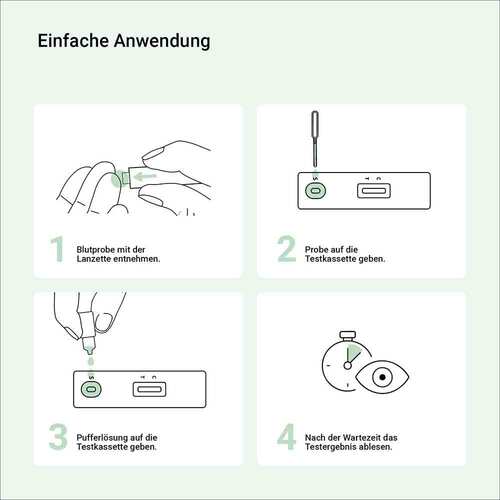 Einfache Anwendung

S T C

1 Blutprobe mit der Lanzette entnehmen.

2 Probe auf die Testkassette geben.

S T C

3 Pufferlösung auf die Testkassette geben.

4 Nach der Wartezeit das Testergebnis ablesen.